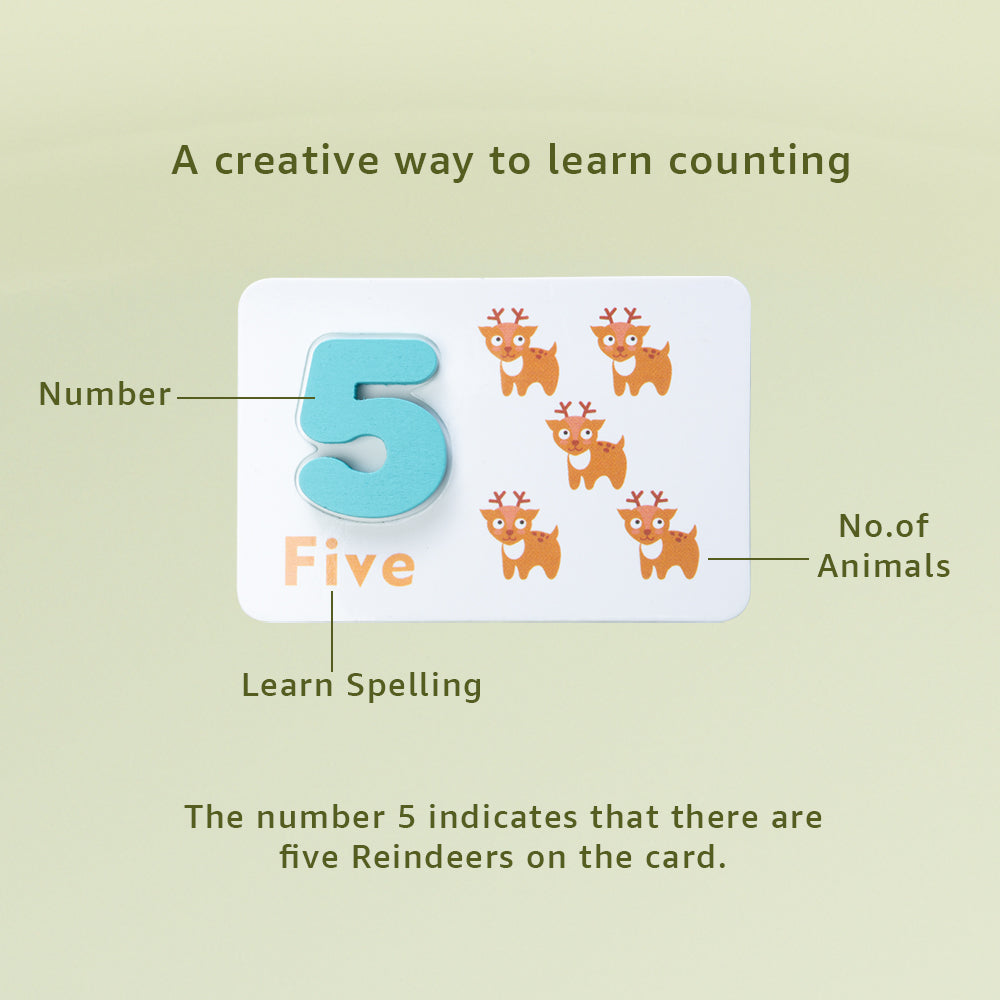 A creative way to learn counting

Number

5

Five

No.of Animals

Learn Spelling

The number 5 indicates that there are five Reindeers on the card.